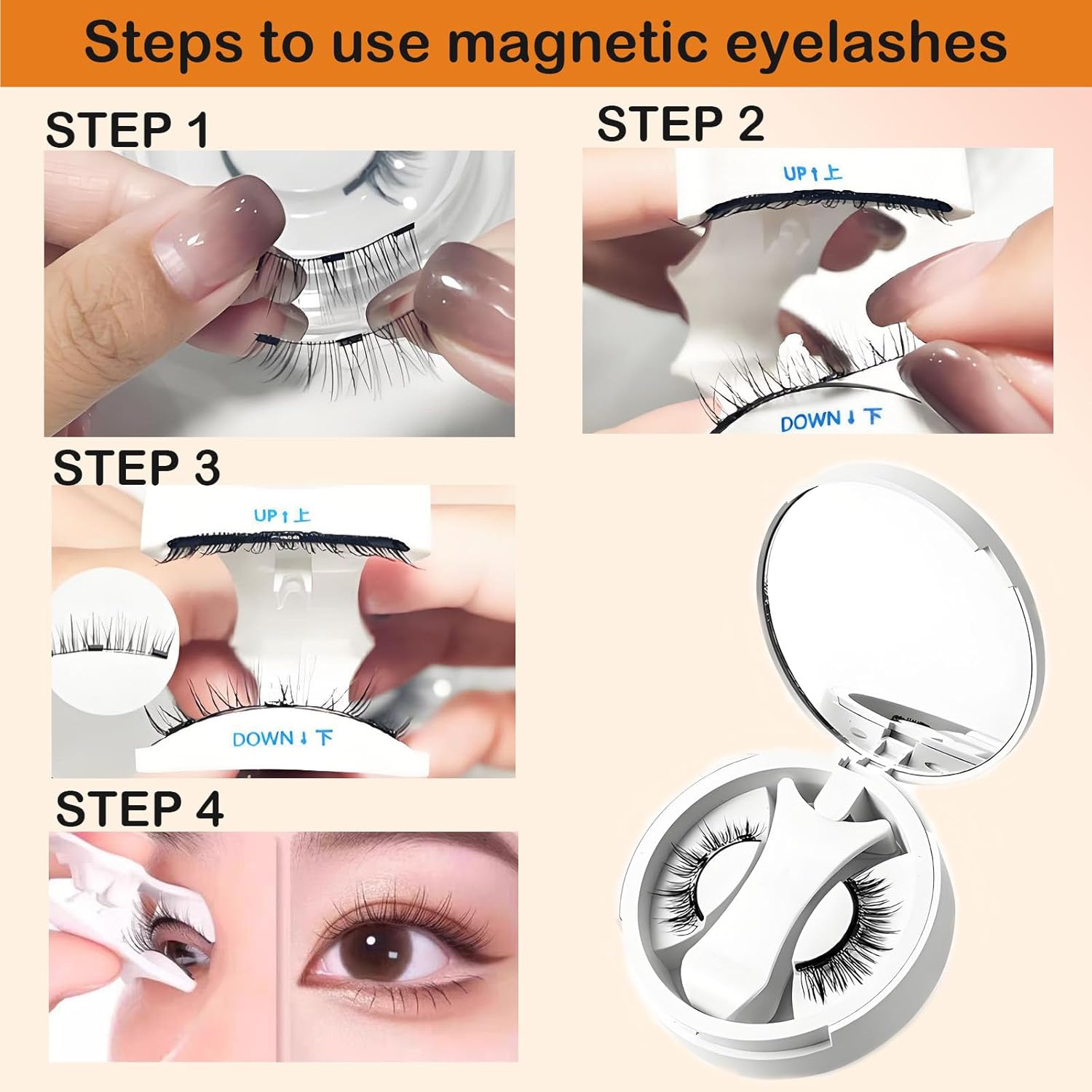 Steps to use magnetic eyelashes

STEP 1

STEP 2

UP ↑ 上

DOWN ↓ 下

STEP 3

UP ↑ 上

DOWN ↓ 下

STEP 4